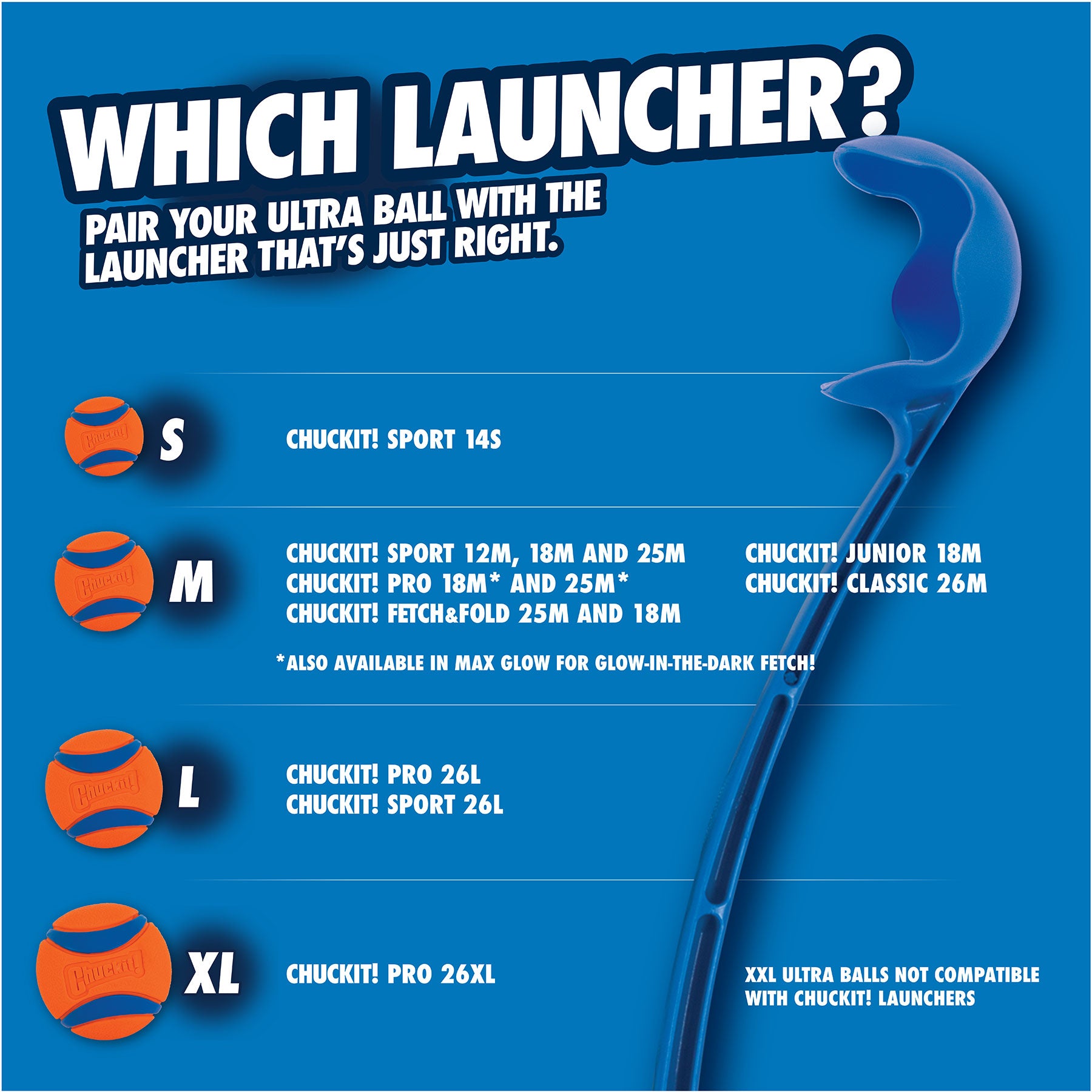 WHICH LAUNCHER?

PAIR YOUR ULTRA BALL WITH THE LAUNCHER THAT'S JUST RIGHT.

Chuckit! S

CHUCKIT! SPORT 14S

Chuckit! M

CHUCKIT! SPORT 12M, 18M AND 25M
CHUCKIT! PRO 18M* AND 25M*
CHUCKIT! FETCH&FOLD 25M AND 18M

CHUCKIT! JUNIOR 18M
CHUCKIT! CLASSIC 26M

*ALSO AVAILABLE IN MAX GLOW FOR GLOW-IN-THE-DARK FETCH!

Chuckit! L

CHUCKIT! PRO 26L
CHUCKIT! SPORT 26L

Chuckit! XL

CHUCKIT! PRO 26XL

XXL ULTRA BALLS NOT COMPATIBLE WITH CHUCKIT! LAUNCHERS