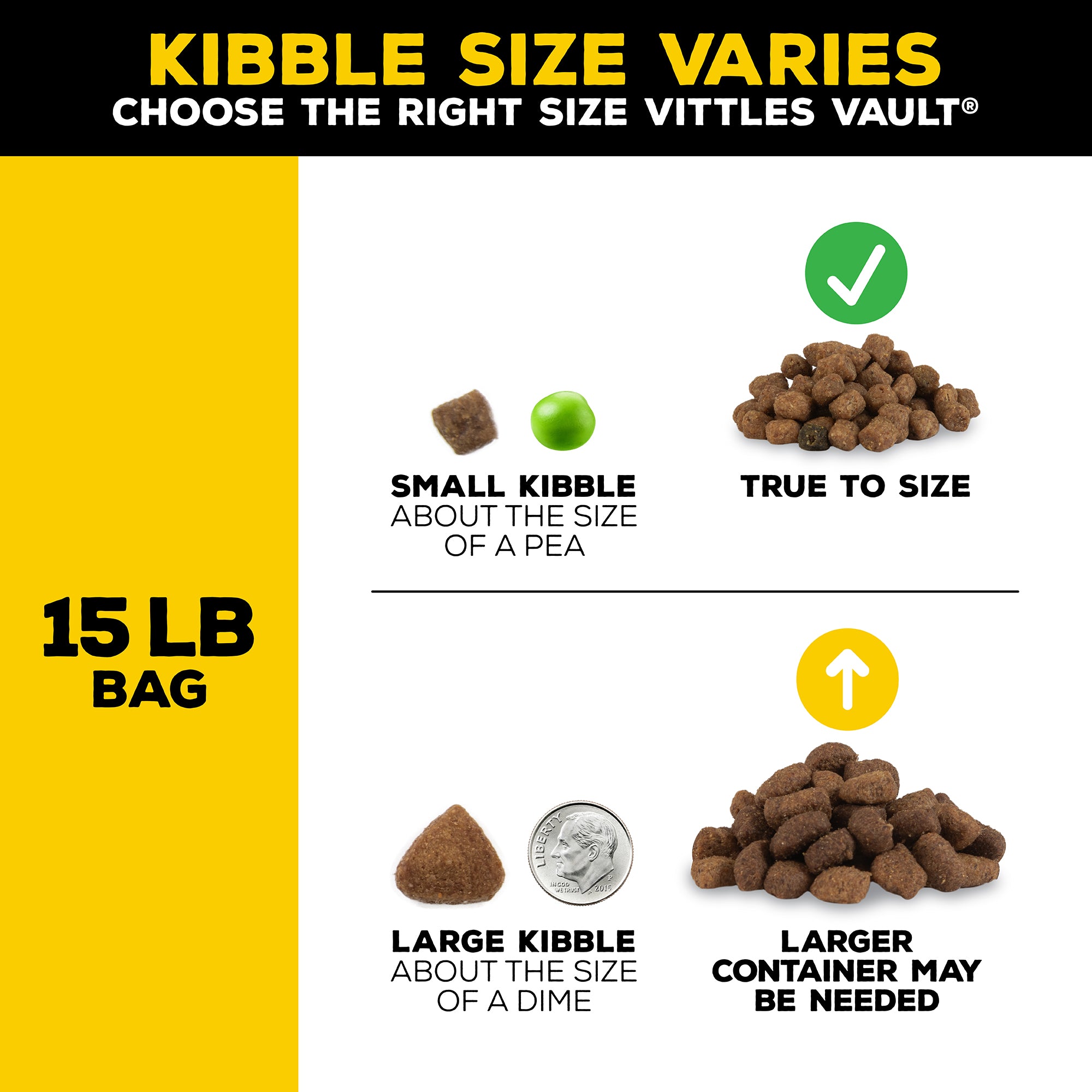 KIBBLE SIZE VARIES
CHOOSE THE RIGHT SIZE VITTLES VAULT®

15 LB
BAG

SMALL KIBBLE
ABOUT THE SIZE OF A PEA

TRUE TO SIZE

LIBERTY
IN GOD WE TRUST
2015
P

LARGE KIBBLE
ABOUT THE SIZE OF A DIME

LARGER CONTAINER MAY BE NEEDED