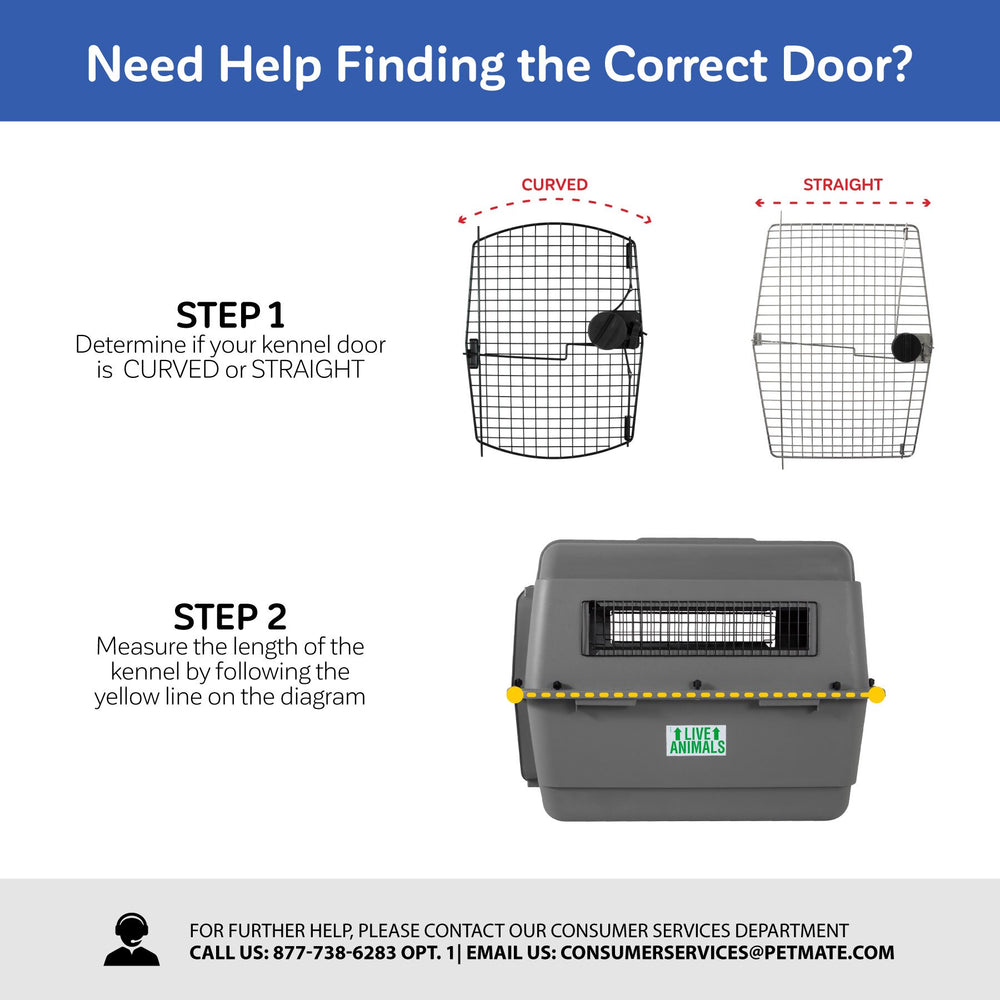 Need Help Finding the Correct Door?

STEP 1
Determine if your kennel door is CURVED or STRAIGHT

CURVED

STRAIGHT

STEP 2
Measure the length of the kennel by following the yellow line on the diagram

LIVE ANIMALS

FOR FURTHER HELP, PLEASE CONTACT OUR CONSUMER SERVICES DEPARTMENT
CALL US: 877-738-6283 OPT. 1| EMAIL US: CONSUMERSERVICES@PETMATE.COM