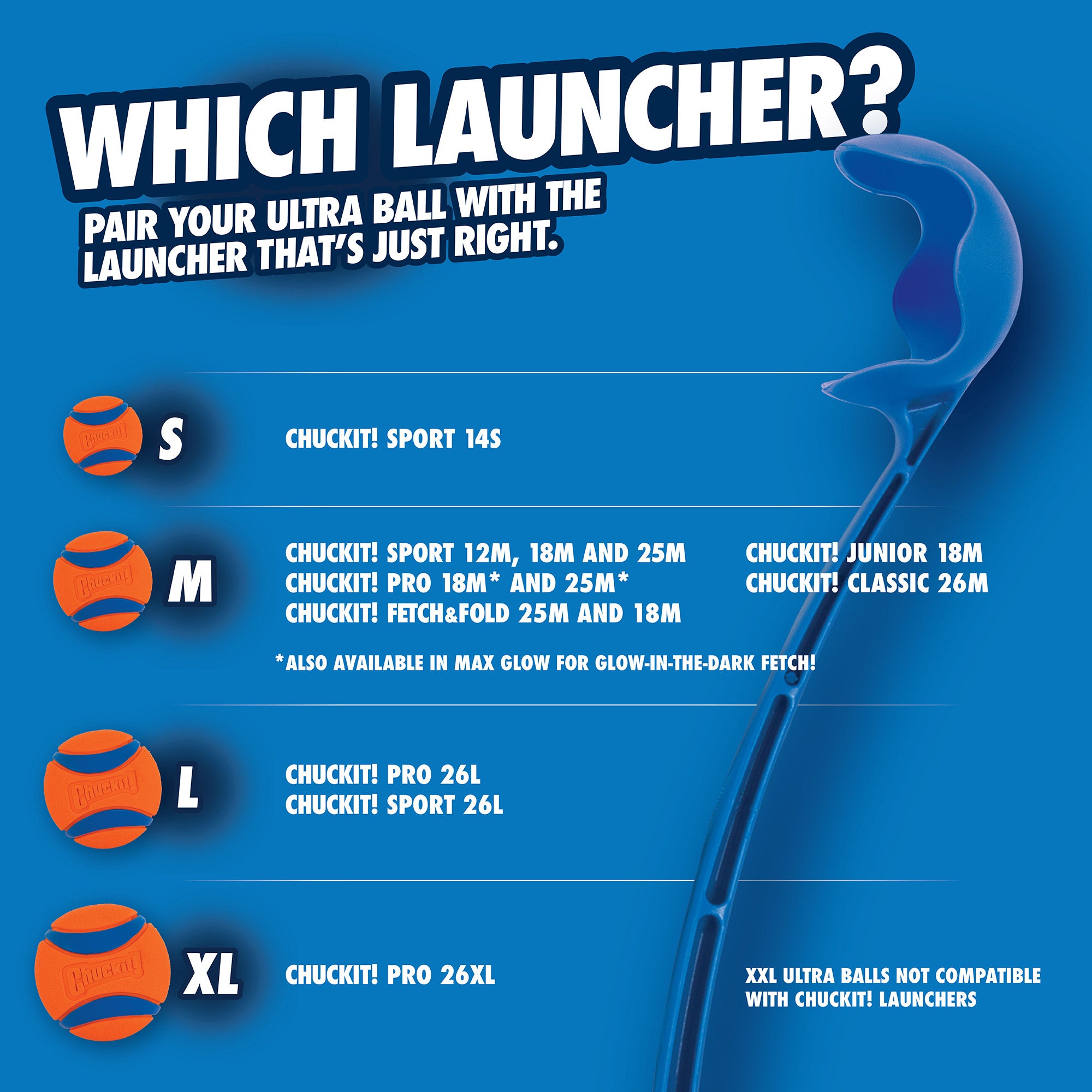 WHICH LAUNCHER?
PAIR YOUR ULTRA BALL WITH THE LAUNCHER THAT'S JUST RIGHT.

Chuckit!
S
CHUCKIT! SPORT 14S

Chuckit!
M
CHUCKIT! SPORT 12M, 18M AND 25M
CHUCKIT! PRO 18M* AND 25M*
CHUCKIT! FETCH&FOLD 25M AND 18M

CHUCKIT! JUNIOR 18M
CHUCKIT! CLASSIC 26M

*ALSO AVAILABLE IN MAX GLOW FOR GLOW-IN-THE-DARK FETCH!

Chuckit!
L
CHUCKIT! PRO 26L
CHUCKIT! SPORT 26L

Chuckit!
XL
CHUCKIT! PRO 26XL

XXL ULTRA BALLS NOT COMPATIBLE WITH CHUCKIT! LAUNCHERS