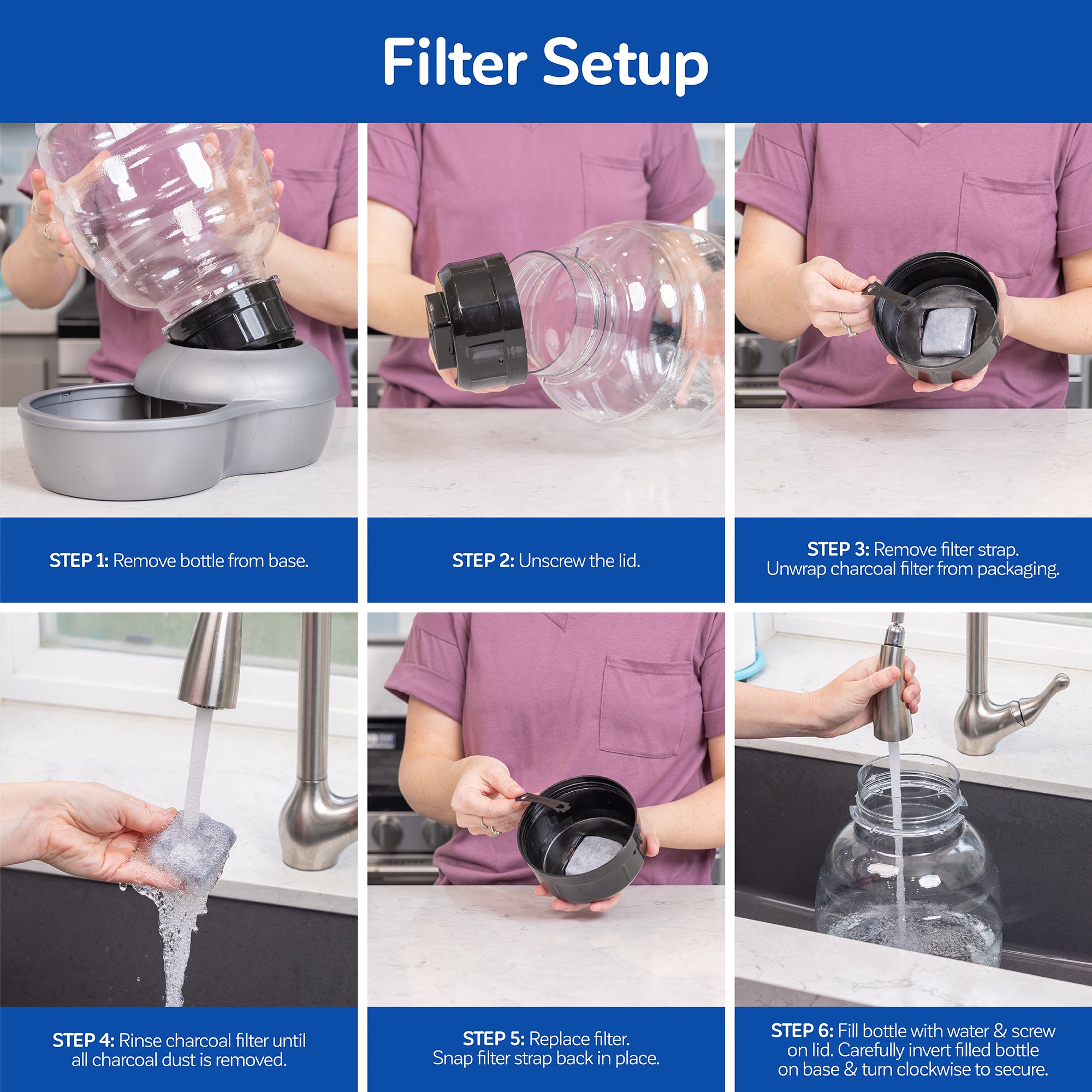 Filter Setup

STEP 1: Remove bottle from base.

STEP 2: Unscrew the lid.

STEP 3: Remove filter strap. Unwrap charcoal filter from packaging.

STEP 4: Rinse charcoal filter until all charcoal dust is removed.

STEP 5: Replace filter. Snap filter strap back in place.

STEP 6: Fill bottle with water & screw on lid. Carefully invert filled bottle on base & turn clockwise to secure.