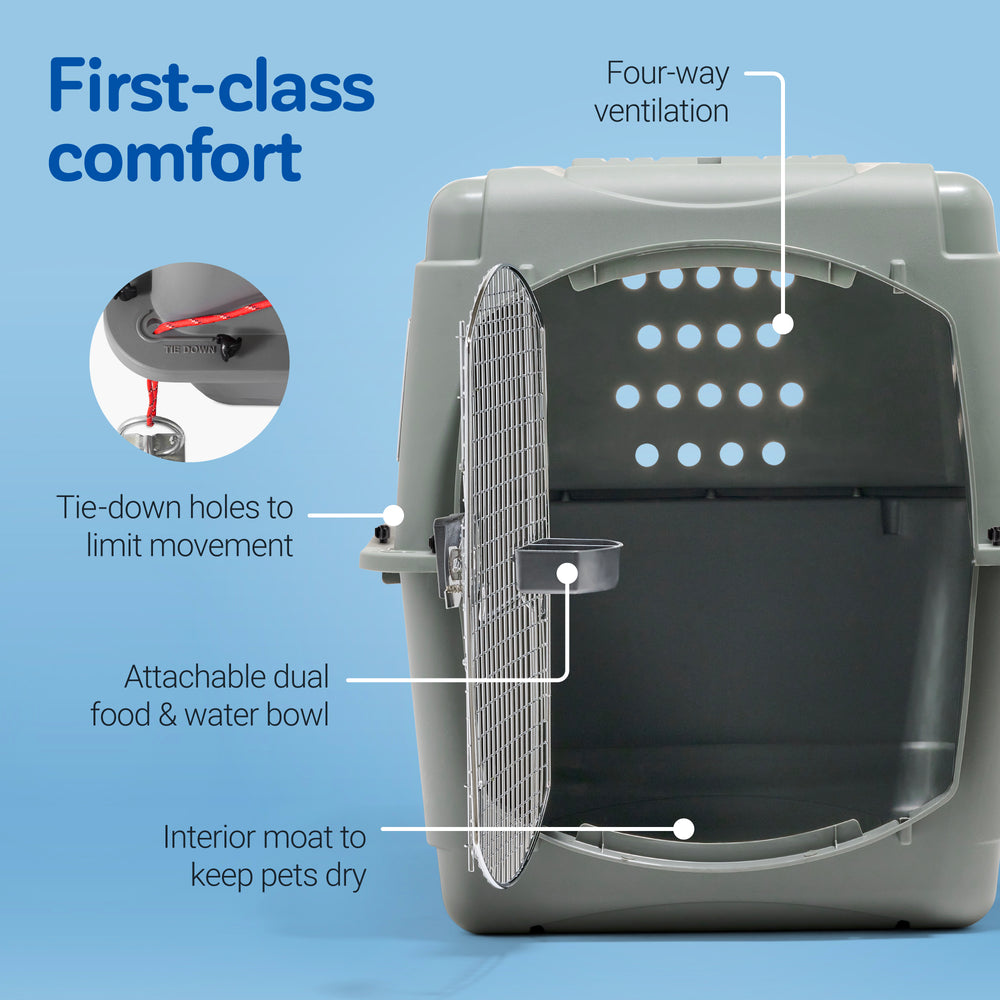 First-class comfort

Four-way ventilation

TIE DOWN

Tie-down holes to limit movement

Attachable dual food & water bowl

Interior moat to keep pets dry