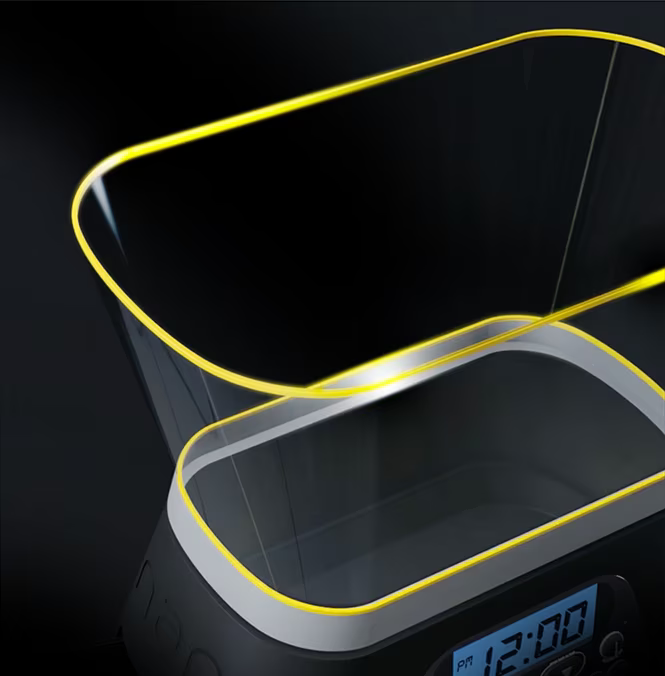 PM 12:00