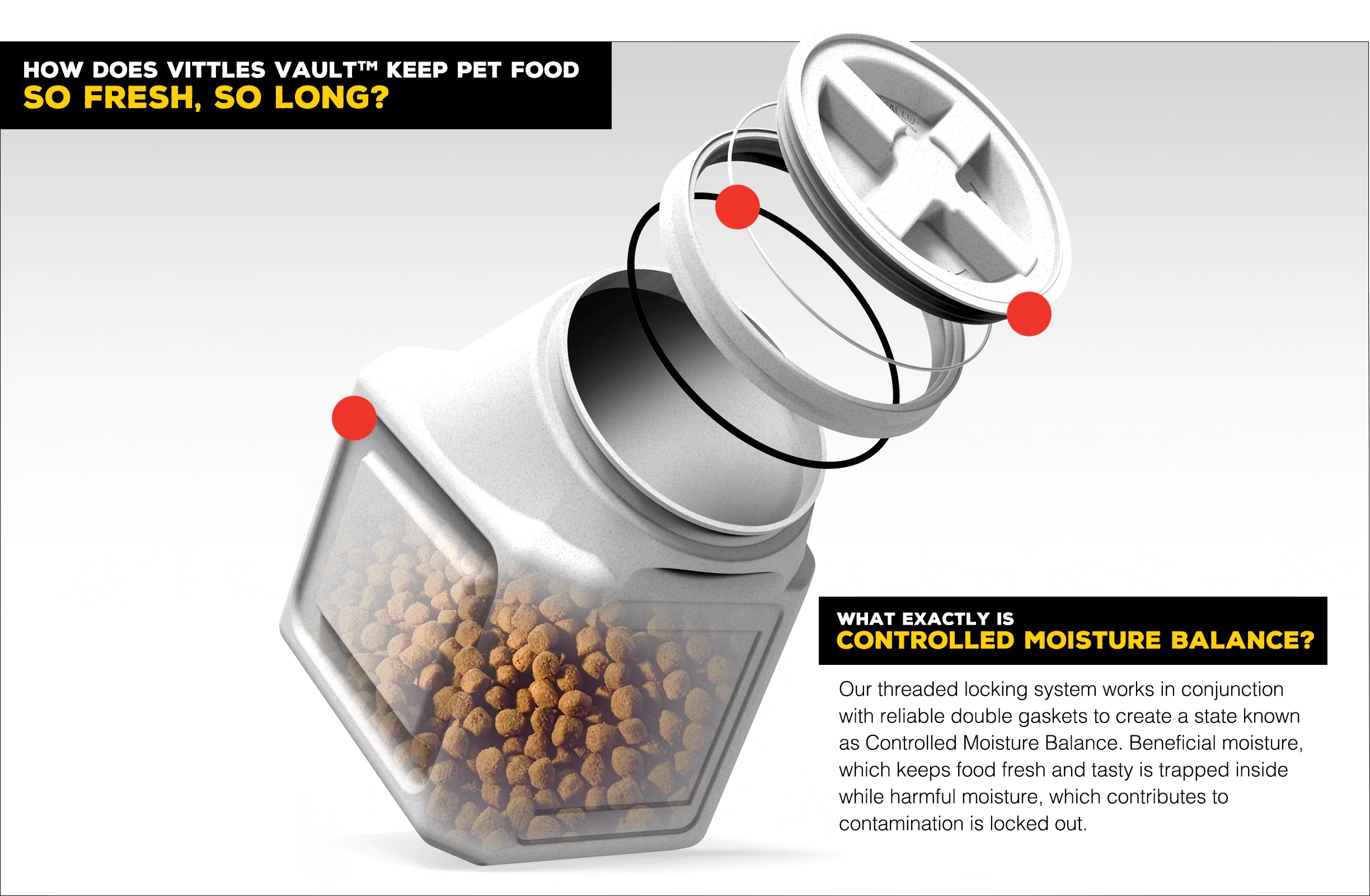 HOW DOES VITTLES VAULT™ KEEP PET FOOD
SO FRESH, SO LONG?

WHAT EXACTLY IS
CONTROLLED MOISTURE BALANCE?

Our threaded locking system works in conjunction with reliable double gaskets to create a state known as Controlled Moisture Balance. Beneficial moisture, which keeps food fresh and tasty is trapped inside while harmful moisture, which contributes to contamination is locked out.